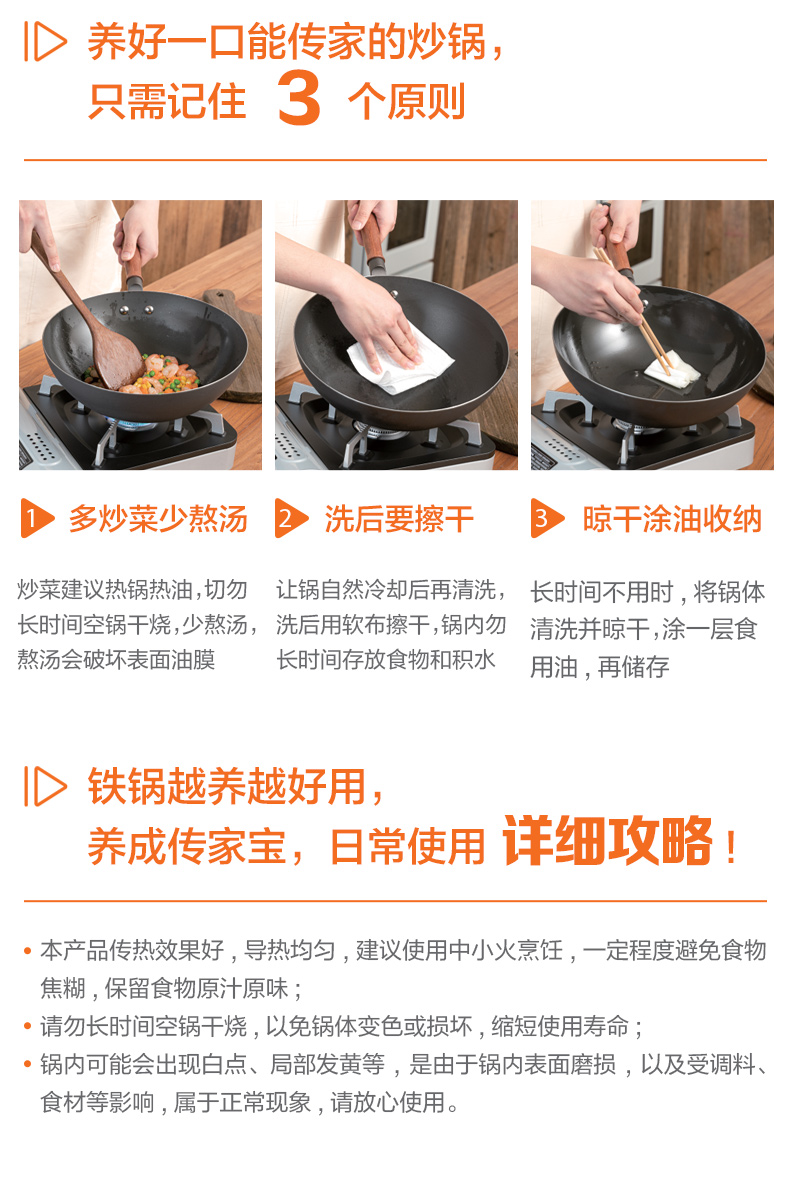 养好一口能传家的炒锅，
只需记住 3 个原则

1 多炒菜少熬汤

炒菜建议热锅热油，切勿长时间空锅干烧，少熬汤，熬汤会破坏表面油膜

2 洗后要擦干

让锅自然冷却后再清洗，洗后用软布擦干，锅内勿长时间存放食物和积水

3 晾干涂油收纳

长时间不用时，将锅体清洗并晾干，涂一层食用油，再储存

铁锅越养越好用，
养成传家宝，日常使用 详细攻略！

• 本产品传热效果好，导热均匀，建议使用中小火烹饪，一定程度避免食物焦糊，保留食物原汁原味；
• 请勿长时间空锅干烧，以免锅体变色或损坏，缩短使用寿命；
• 锅内可能会出现白点、局部发黄等，是由于锅内表面磨损，以及受调料、食材等影响，属于正常现象，请放心使用。